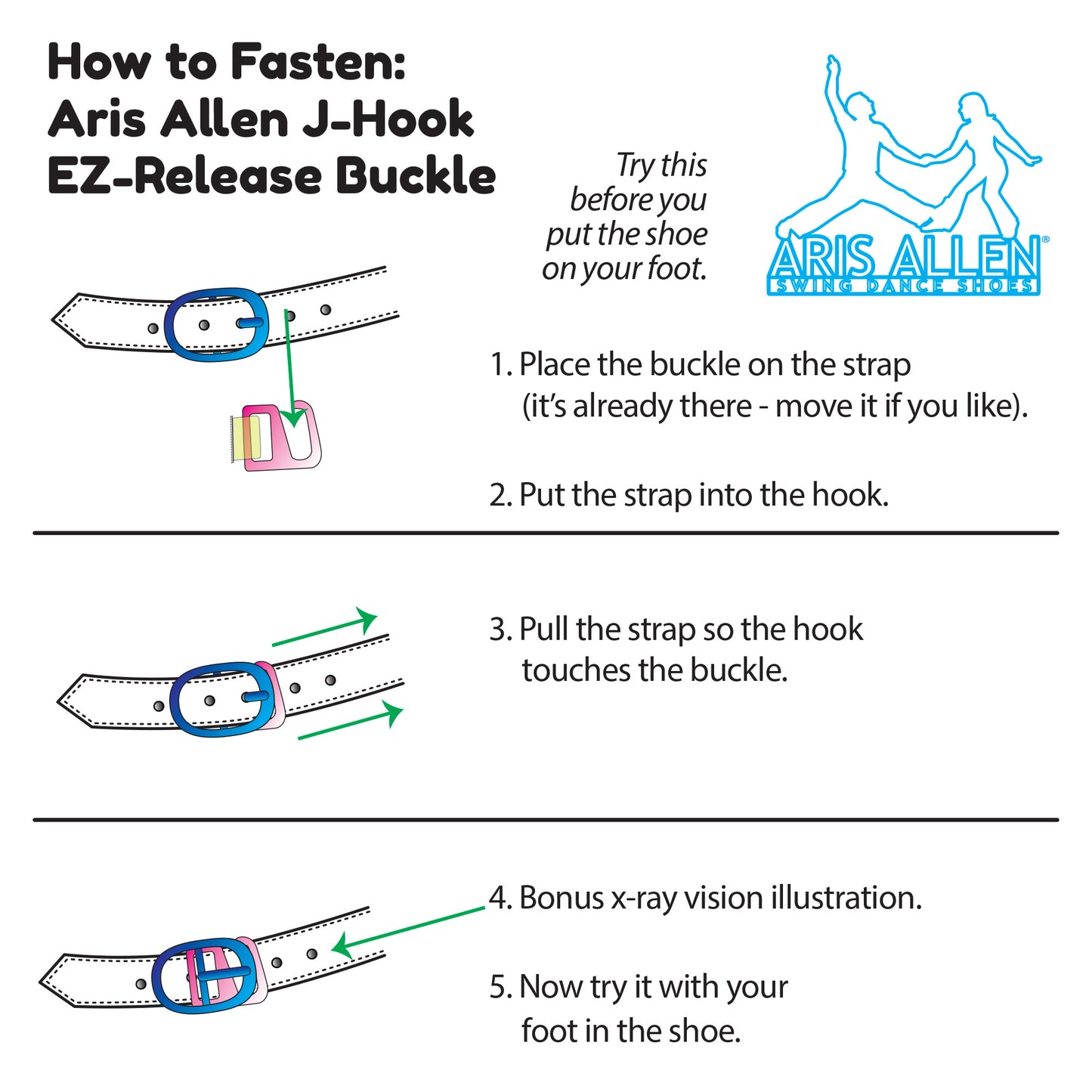 How to Fasten:
Aris Allen J-Hook
EZ-Release Buckle

Try this before you put the shoe on your foot.

ARIS ALLEN®
SWING DANCE SHOES

1. Place the buckle on the strap (it's already there - move it if you like).

2. Put the strap into the hook.

3. Pull the strap so the hook touches the buckle.

4. Bonus x-ray vision illustration.

5. Now try it with your foot in the shoe.