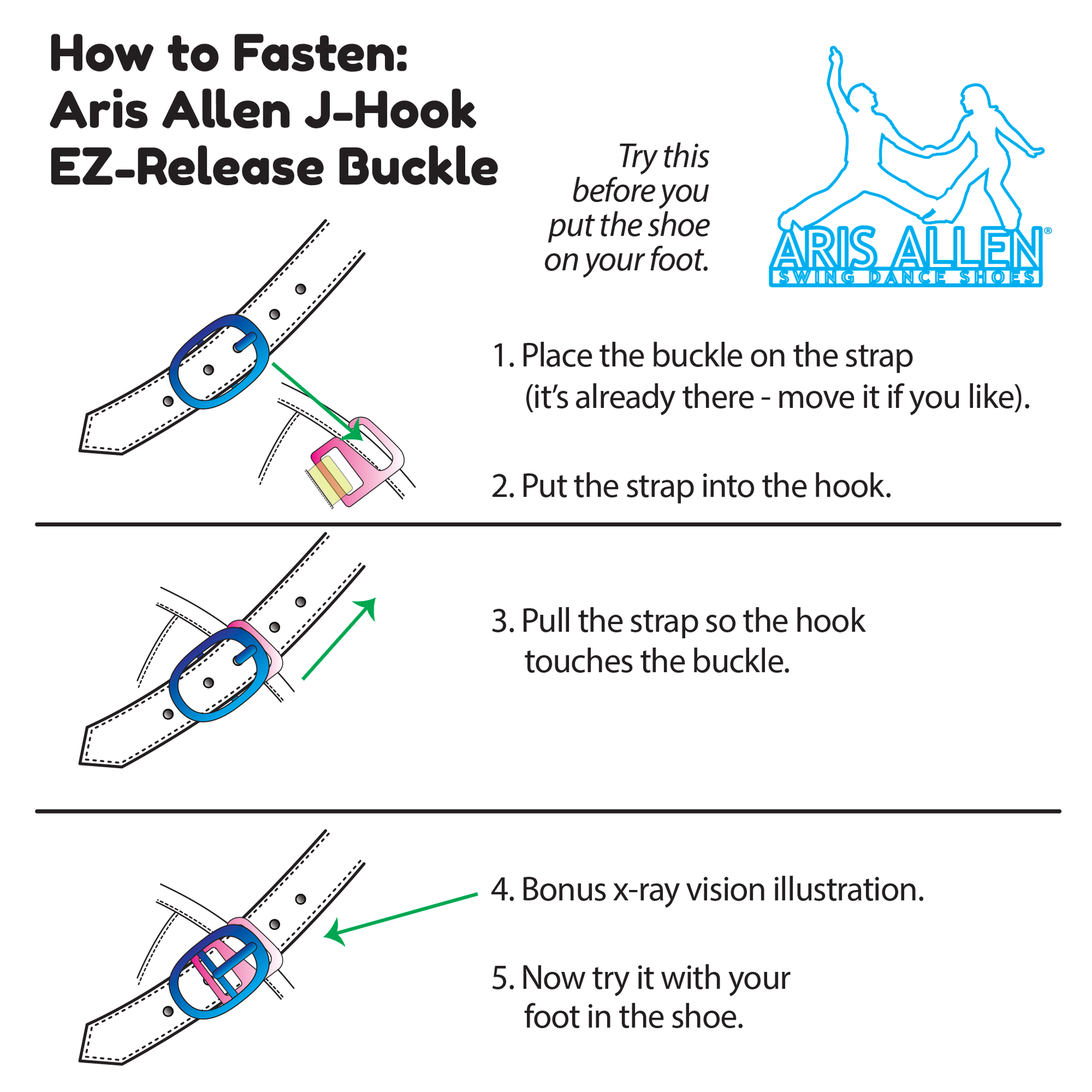 How to Fasten:
Aris Allen J-Hook
EZ-Release Buckle

Try this before you put the shoe on your foot.

ARIS ALLEN®
SWING DANCE SHOES

1. Place the buckle on the strap (it's already there - move it if you like).

2. Put the strap into the hook.

3. Pull the strap so the hook touches the buckle.

4. Bonus x-ray vision illustration.

5. Now try it with your foot in the shoe.